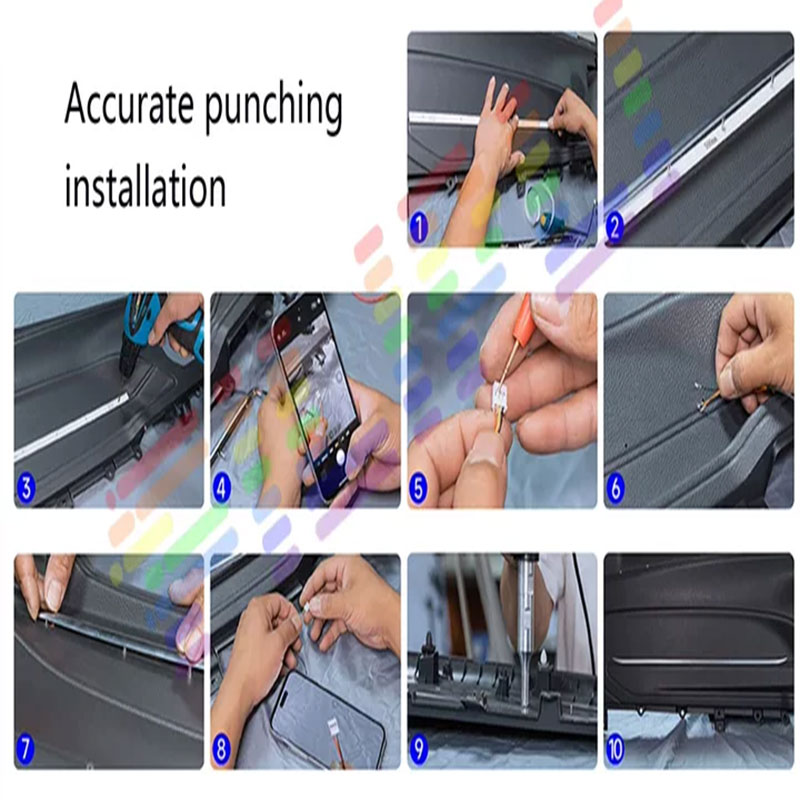 Accurate punching installation

1

2

3

4

5

6

7

8

9

10